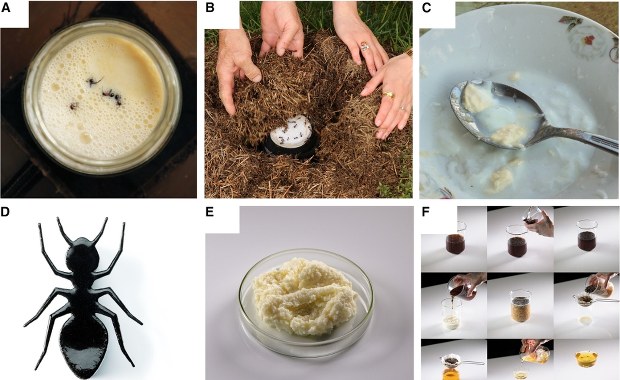 A

B

C

D

E

F