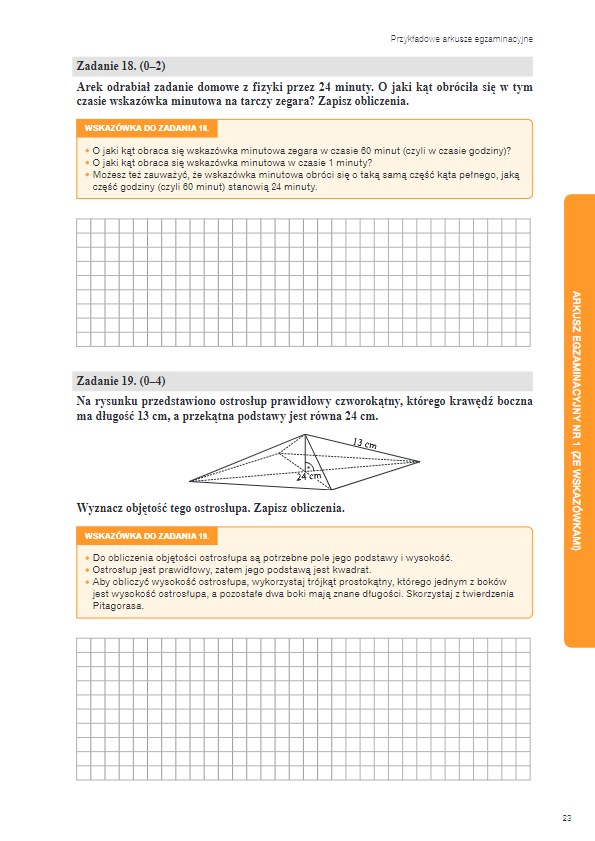 Przykładowe arkusze egzaminacyjne

Zadanie 18. (0–2)

Arek odrabiał zadanie domowe z fizyki przez 24 minuty. O jaki kąt obróciła się w tym czasie wskazówka minutowa na tarczy zegara? Zapisz obliczenia.

WSKAZÓWKA DO ZADANIA 18.

• O jaki kąt obraca się wskazówka minutowa zegara w czasie 60 minut (czyli w czasie godziny)?
• O jaki kąt obraca się wskazówka minutowa w czasie 1 minuty?
• Możesz też zauważyć, że wskazówka minutowa obróci się o taką samą część kąta pełnego, jaką część godziny (czyli 60 minut) stanowią 24 minuty.

Zadanie 19. (0–4)

Na rysunku przedstawiono ostrosłup prawidłowy czworokątny, którego krawędź boczna ma długość 13 cm, a przekątna podstawy jest równa 24 cm.

13 cm
24 cm

Wyznacz objętość tego ostrosłupa. Zapisz obliczenia.

WSKAZÓWKA DO ZADANIA 19.

• Do obliczenia objętości ostrosłupa są potrzebne pole jego podstawy i wysokość.
• Ostrosłup jest prawidłowy, zatem jego podstawą jest kwadrat.
• Aby obliczyć wysokość ostrosłupa, wykorzystaj trójkąt prostokątny, którego jednym z boków jest wysokość ostrosłupa, a pozostałe dwa boki mają znane długości. Skorzystaj z twierdzenia Pitagorasa.

ARKUSZ EGZAMINACYJNY NR 1 (ZE WSKAZÓWKAMI)

23