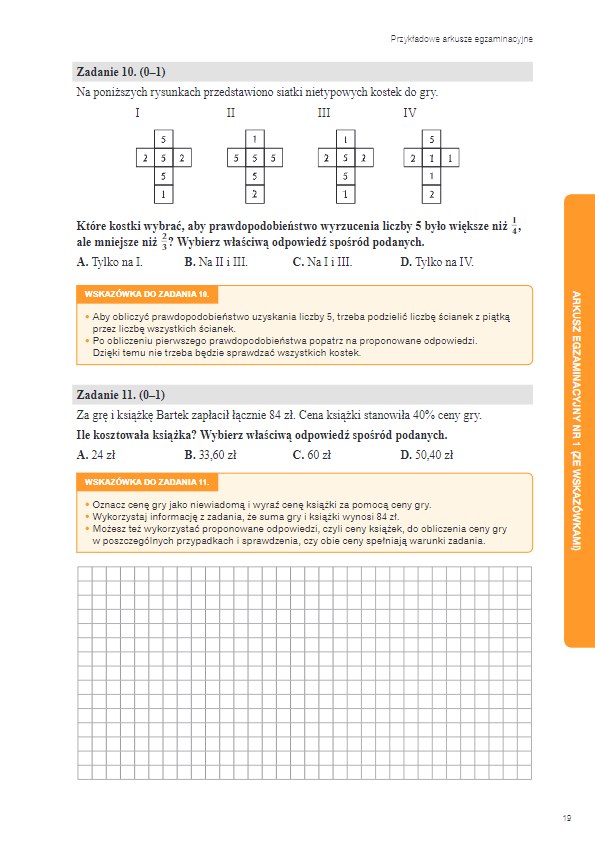 Przykładowe arkusze egzaminacyjne

Zadanie 10. (0–1)

Na poniższych rysunkach przedstawiono siatki nietypowych kostek do gry.

I

5
2 5 2
5
1

II

1
5 5 5
5
2

III

1
2 5 2
5
1

IV

5
2 1 1
1
2

Które kostki wybrać, aby prawdopodobieństwo wyrzucenia liczby 5 było większe niż $\frac{1}{4}$, ale mniejsze niż $\frac{2}{3}$? Wybierz właściwą odpowiedź spośród podanych.

A. Tylko na I. B. Na II i III. C. Na I i III. D. Tylko na IV.

WSKAZÓWKA DO ZADANIA 10.

• Aby obliczyć prawdopodobieństwo uzyskania liczby 5, trzeba podzielić liczbę ścianek z piątką przez liczbę wszystkich ścianek.
• Po obliczeniu pierwszego prawdopodobieństwa popatrz na proponowane odpowiedzi. Dzięki temu nie trzeba będzie sprawdzać wszystkich kostek.

Zadanie 11. (0–1)

Za grę i książkę Bartek zapłacił łącznie 84 zł. Cena książki stanowiła 40% ceny gry.

Ile kosztowała książka? Wybierz właściwą odpowiedź spośród podanych.

A. 24 zł B. 33,60 zł C. 60 zł D. 50,40 zł

WSKAZÓWKA DO ZADANIA 11.

• Oznacz cenę gry jako niewiadomą i wyraź cenę książki za pomocą ceny gry.
• Wykorzystaj informację z zadania, że suma gry i książki wynosi 84 zł.
• Możesz też wykorzystać proponowane odpowiedzi, czyli ceny książek, do obliczenia ceny gry w poszczególnych przypadkach i sprawdzenia, czy obie ceny spełniają warunki zadania.

ARKUSZ EGZAMINACYJNY NR 1 (ZE WSKAZÓWKAMI)

19