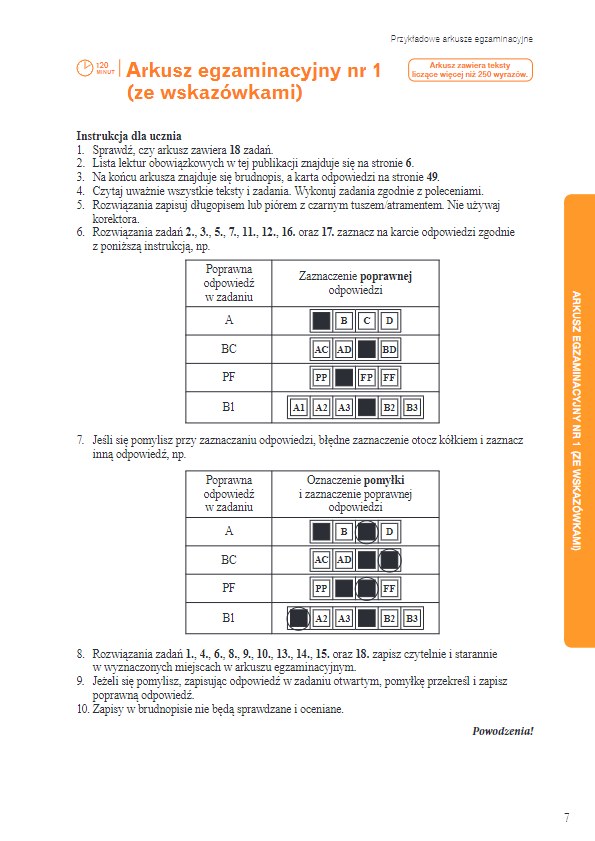 Przykładowe arkusze egzaminacyjne

120 MINUT

Arkusz egzaminacyjny nr 1 (ze wskazówkami)

Arkusz zawiera teksty liczące więcej niż 250 wyrazów.

Instrukcja dla ucznia
1. Sprawdź, czy arkusz zawiera 18 zadań.
2. Lista lektur obowiązkowych w tej publikacji znajduje się na stronie 6.
3. Na końcu arkusza znajduje się brudnopis, a karta odpowiedzi na stronie 49.
4. Czytaj uważnie wszystkie teksty i zadania. Wykonuj zadania zgodnie z poleceniami.
5. Rozwiązania zapisuj długopisem lub piórem z czarnym tuszem/atramentem. Nie używaj korektora.
6. Rozwiązania zadań 2., 3., 5., 7., 11., 12., 16. oraz 17. zaznacz na karcie odpowiedzi zgodnie z poniższą instrukcją, np.

| Poprawna odpowiedź w zadaniu | Zaznaczenie poprawnej odpowiedzi |
|---|---|
| A | B C D |
| BC | AC AD BD |
| PF | PP FP FF |
| B1 | A1 A2 A3 B2 B3 |

7. Jeśli się pomylisz przy zaznaczaniu odpowiedzi, błędne zaznaczenie otocz kółkiem i zaznacz inną odpowiedź, np.

| Poprawna odpowiedź w zadaniu | Oznaczenie pomyłki i zaznaczenie poprawnej odpowiedzi |
|---|---|
| A | B D |
| BC | AC AD |
| PF | PP FF |
| B1 | A2 A3 B2 B3 |

8. Rozwiązania zadań 1., 4., 6., 8., 9., 10., 13., 14., 15. oraz 18. zapisz czytelnie i starannie w wyznaczonych miejscach w arkuszu egzaminacyjnym.
9. Jeżeli się pomylisz, zapisując odpowiedź w zadaniu otwartym, pomyłkę przekreśl i zapisz poprawną odpowiedź.
10. Zapisy w brudnopisie nie będą sprawdzane i oceniane.

Powodzenia!

ARKUSZ EGZAMINACYJNY NR 1 (ZE WSKAZÓWKAMI)

7