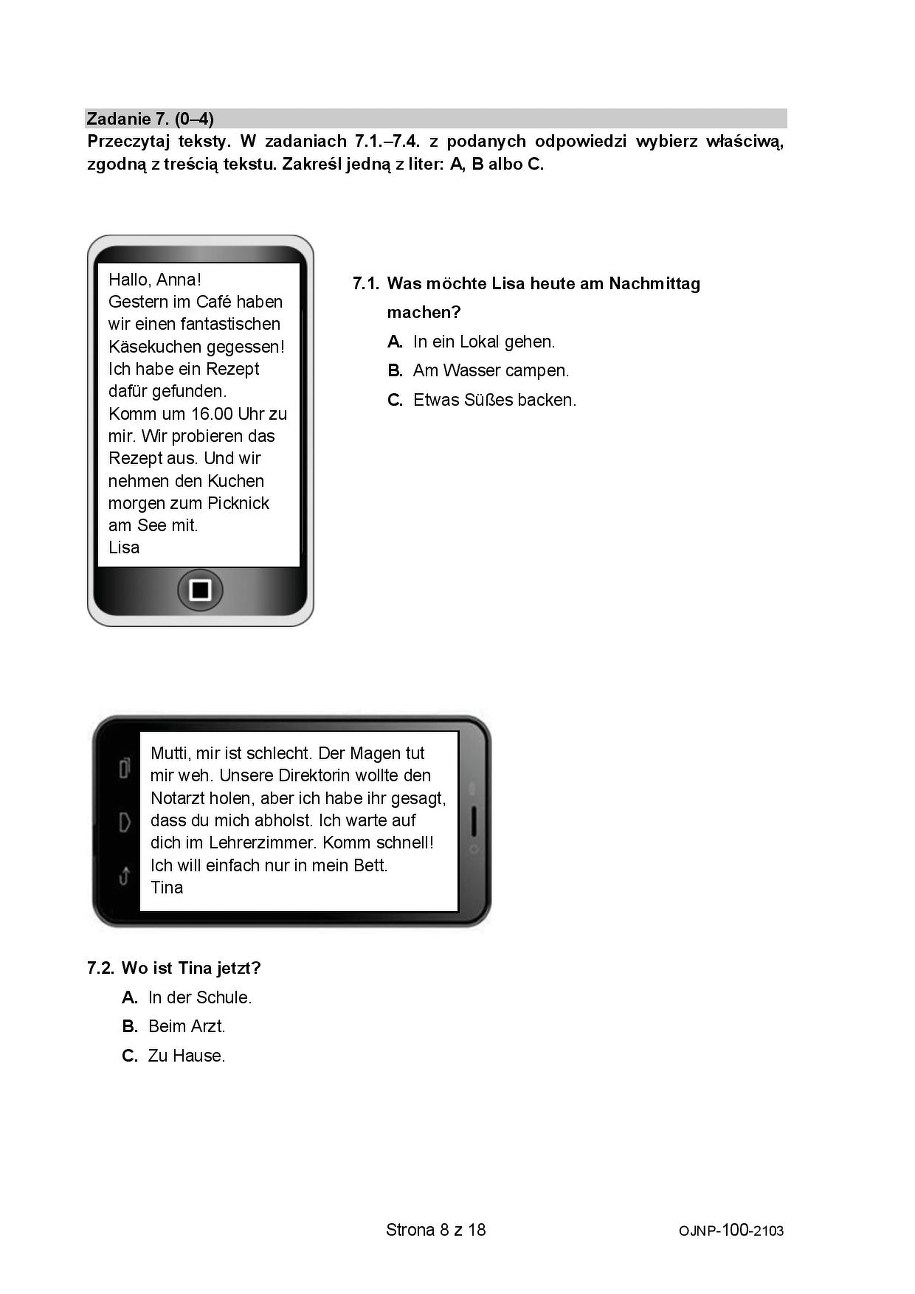 Zadanie 7. (0–4)
Przeczytaj teksty. W zadaniach 7.1.–7.4. z podanych odpowiedzi wybierz właściwą, zgodną z treścią tekstu. Zakreśl jedną z liter: A, B albo C.

Hallo, Anna!
Gestern im Café haben wir einen fantastischen Käsekuchen gegessen! Ich habe ein Rezept dafür gefunden.
Komm um 16.00 Uhr zu mir. Wir probieren das Rezept aus. Und wir nehmen den Kuchen morgen zum Picknick am See mit.
Lisa

7.1. Was möchte Lisa heute am Nachmittag machen?
A. In ein Lokal gehen.
B. Am Wasser campen.
C. Etwas Süßes backen.

Mutti, mir ist schlecht. Der Magen tut mir weh. Unsere Direktorin wollte den Notarzt holen, aber ich habe ihr gesagt, dass du mich abholst. Ich warte auf dich im Lehrerzimmer. Komm schnell! Ich will einfach nur in mein Bett.
Tina

7.2. Wo ist Tina jetzt?
A. In der Schule.
B. Beim Arzt.
C. Zu Hause.

Strona 8 z 18
OJNP-100-2103