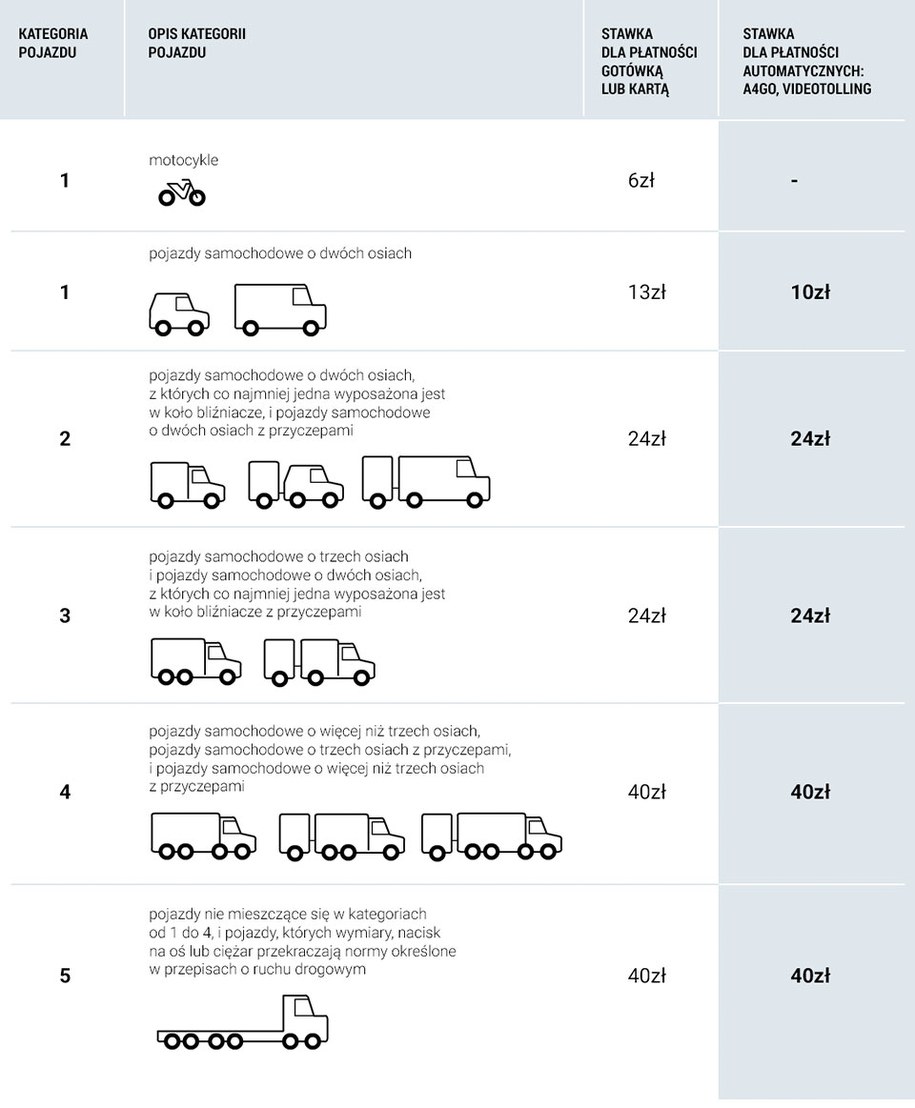 | KATEGORIA POJAZDU | OPIS KATEGORII POJAZDU | STAWKA DLA PŁATNOŚCI GOTÓWKĄ LUB KARTĄ | STAWKA DLA PŁATNOŚCI AUTOMATYCZNYCH: A4GO, VIDEOTOLLING |
|---|---|---|---|
| 1 | motocykle | 6zł | - |
| 1 | pojazdy samochodowe o dwóch osiach | 13zł | 10zł |
| 2 | pojazdy samochodowe o dwóch osiach, z których co najmniej jedna wyposażona jest w koło bliźniacze, i pojazdy samochodowe o dwóch osiach z przyczepami | 24zł | 24zł |
| 3 | pojazdy samochodowe o trzech osiach i pojazdy samochodowe o dwóch osiach, z których co najmniej jedna wyposażona jest w koło bliźniacze z przyczepami | 24zł | 24zł |
| 4 | pojazdy samochodowe o więcej niż trzech osiach, pojazdy samochodowe o trzech osiach z przyczepami, i pojazdy samochodowe o więcej niż trzech osiach z przyczepami | 40zł | 40zł |
| 5 | pojazdy nie mieszczące się w kategoriach od 1 do 4, i pojazdy, których wymiary, nacisk na oś lub ciężar przekraczają normy określone w przepisach o ruchu drogowym | 40zł | 40zł |