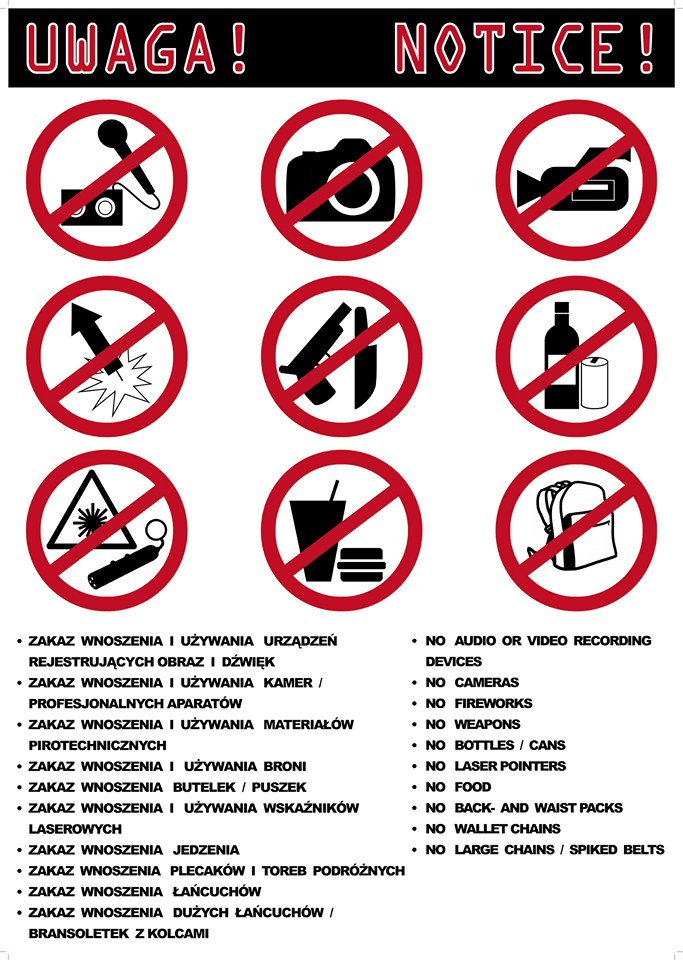 UWAGA! NOTICE!

• ZAKAZ WNOSZENIA I UŻYWANIA URZĄDZEŃ REJESTRUJĄCYCH OBRAZ I DŹWIĘK
• ZAKAZ WNOSZENIA I UŻYWANIA KAMER / PROFESJONALNYCH APARATÓW
• ZAKAZ WNOSZENIA I UŻYWANIA MATERIAŁÓW PIROTECHNICZNYCH
• ZAKAZ WNOSZENIA I UŻYWANIA BRONI
• ZAKAZ WNOSZENIA BUTELEK / PUSZEK
• ZAKAZ WNOSZENIA I UŻYWANIA WSKAŹNIKÓW LASEROWYCH
• ZAKAZ WNOSZENIA JEDZENIA
• ZAKAZ WNOSZENIA PLECAKÓW I TOREB PODRÓŻNYCH
• ZAKAZ WNOSZENIA ŁAŃCUCHÓW
• ZAKAZ WNOSZENIA DUŻYCH ŁAŃCUCHÓW / BRANSOLETEK Z KOLCAMI

• NO AUDIO OR VIDEO RECORDING DEVICES
• NO CAMERAS
• NO FIREWORKS
• NO WEAPONS
• NO BOTTLES / CANS
• NO LASER POINTERS
• NO FOOD
• NO BACK- AND WAIST PACKS
• NO WALLET CHAINS
• NO LARGE CHAINS / SPIKED BELTS