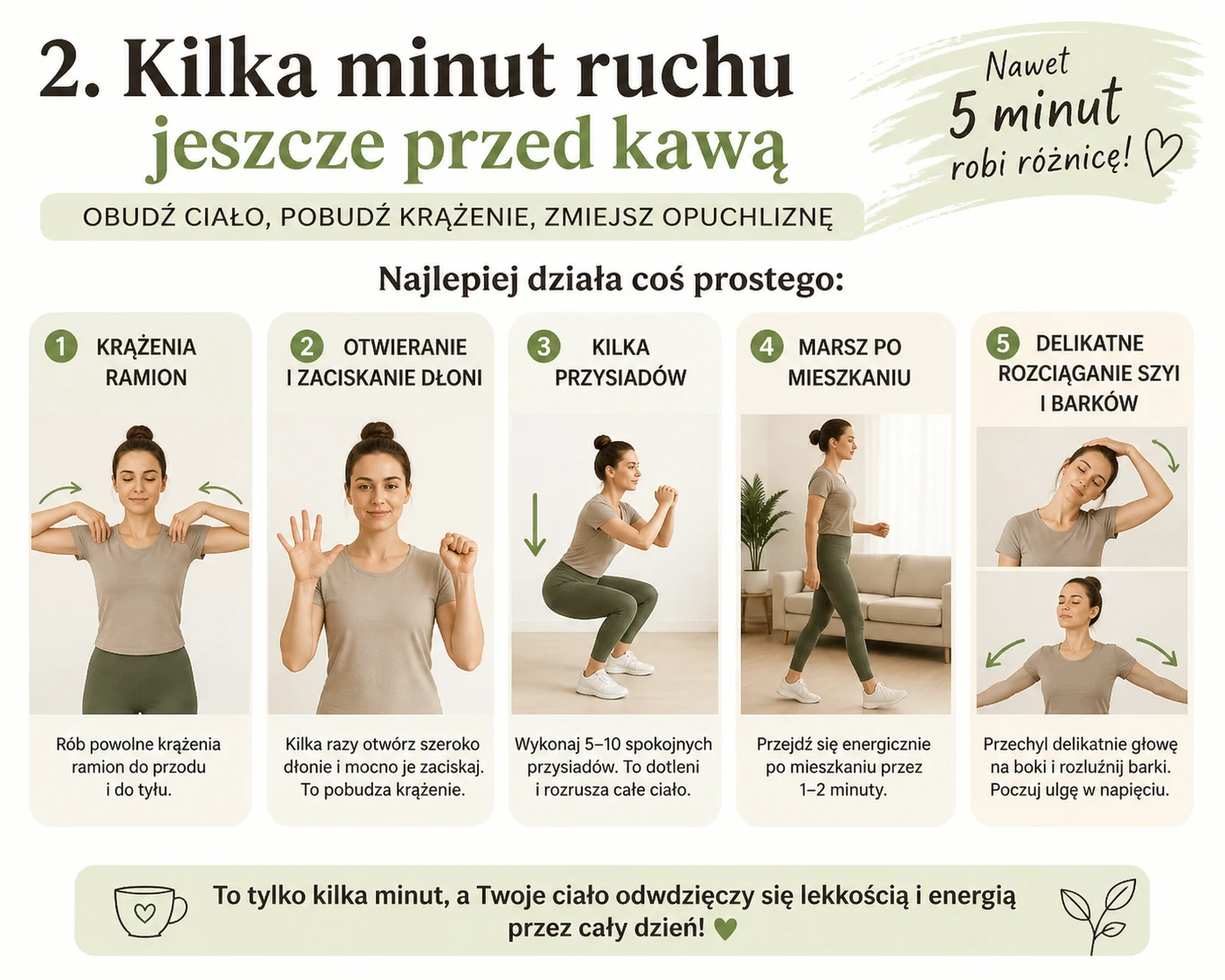 2. Kilka minut ruchu
jeszcze przed kawą

Nawet 5 minut robi różnicę!

OBUDŹ CIAŁO, POBUDŹ KRĄŻENIE, ZMIEJSZ OPUCHLIZNĘ

Najlepiej działa coś prostego:

1 KRĄŻENIA RAMION

Rób powolne krążenia ramion do przodu i do tyłu.

2 OTWIERANIE I ZACISKANIE DŁONI

Kilka razy otwórz szeroko dłonie i mocno je zaciskaj. To pobudza krążenie.

3 KILKA PRZYSIADÓW

Wykonaj 5–10 spokojnych przysiadów. To dotleni i rozrusza całe ciało.

4 MARSZ PO MIESZKANIU

Przejdź się energicznie po mieszkaniu przez 1–2 minuty.

5 DELIKATNE ROZCIĄGANIE SZYI I BARKÓW

Przechyl delikatnie głowę na boki i rozluźnij barki. Poczuj ulgę w napięciu.

To tylko kilka minut, a Twoje ciało odwdzięczy się lekkością i energią przez cały dzień!