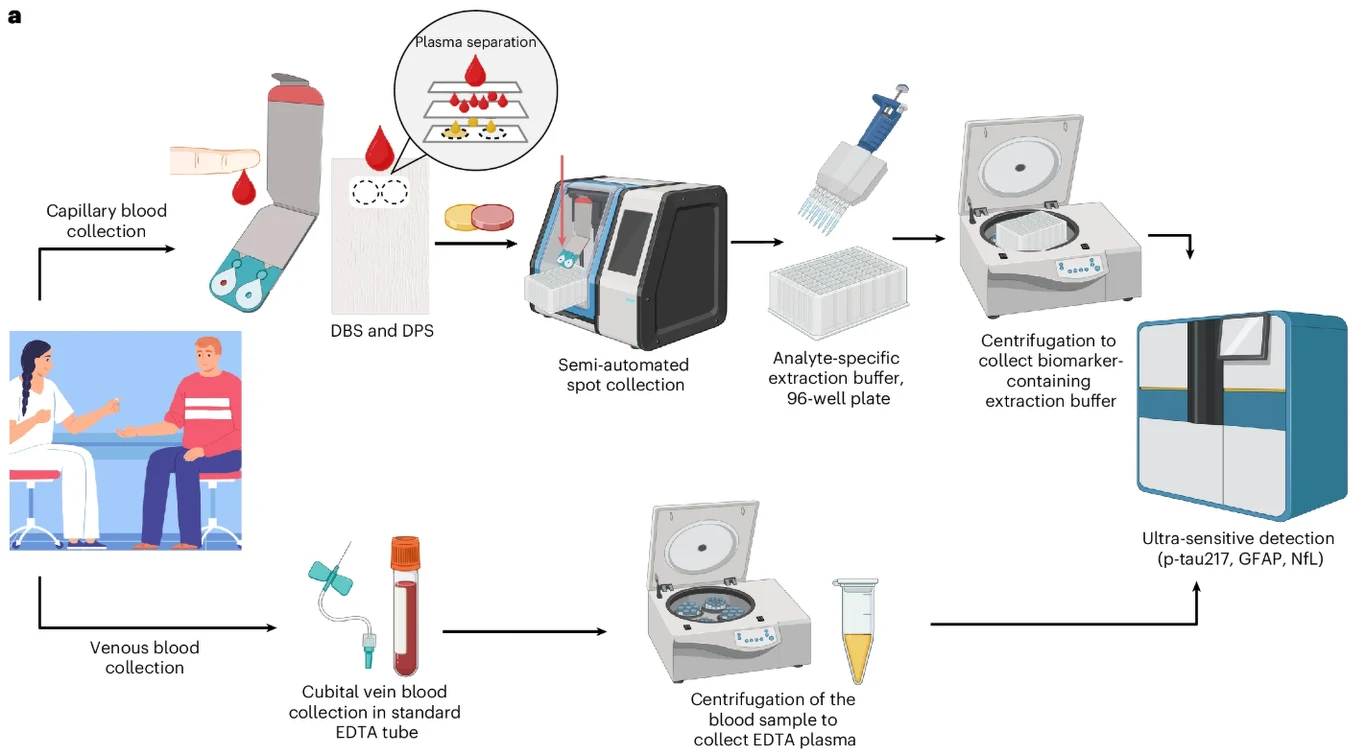 a

Plasma separation

Capillary blood collection

DBS and DPS

Semi-automated spot collection

Analyte-specific extraction buffer, 96-well plate

Centrifugation to collect biomarker-containing extraction buffer

Ultra-sensitive detection (p-tau217, GFAP, NfL)

Venous blood collection

Cubital vein blood collection in standard EDTA tube

Centrifugation of the blood sample to collect EDTA plasma