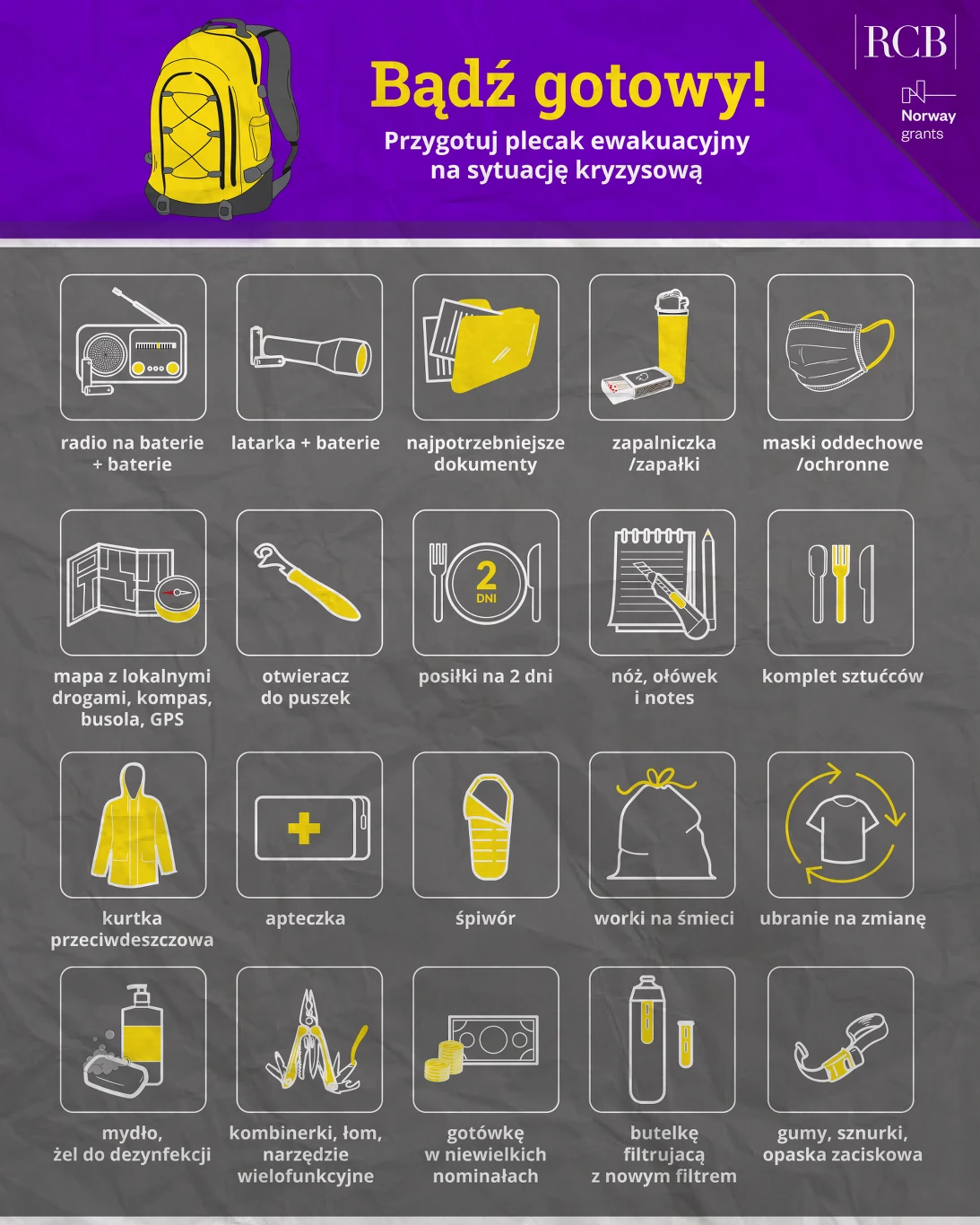 Bądź gotowy!
Przygotuj plecak ewakuacyjny na sytuację kryzysową

RCB

Norway grants

radio na baterie + baterie

latarka + baterie

najpotrzebniejsze dokumenty

zapalniczka /zapałki

maski oddechowe /ochronne

mapa z lokalnymi drogami, kompas, busola, GPS

otwieracz do puszek

2 DNI

posiłki na 2 dni

nóż, ołówek i notes

komplet sztućców

kurtka przeciwdeszczowa

apteczka

śpiwór

worki na śmieci

ubranie na zmianę

mydło, żel do dezynfekcji

kombinerki, łom, narzędzie wielofunkcyjne

gotówkę w niewielkich nominałach

butelkę filtrującą z nowym filtrem

gumy, sznurki, opaska zaciskowa