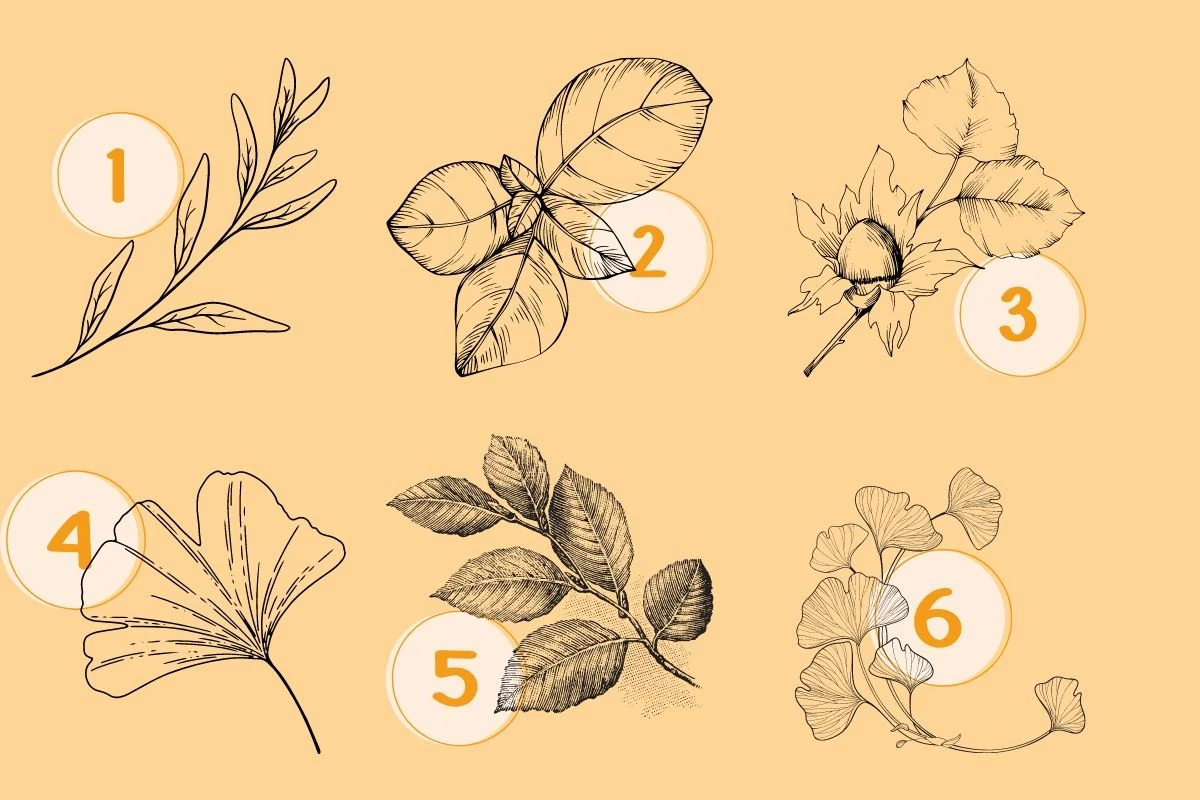 1
2
3
4
5
6