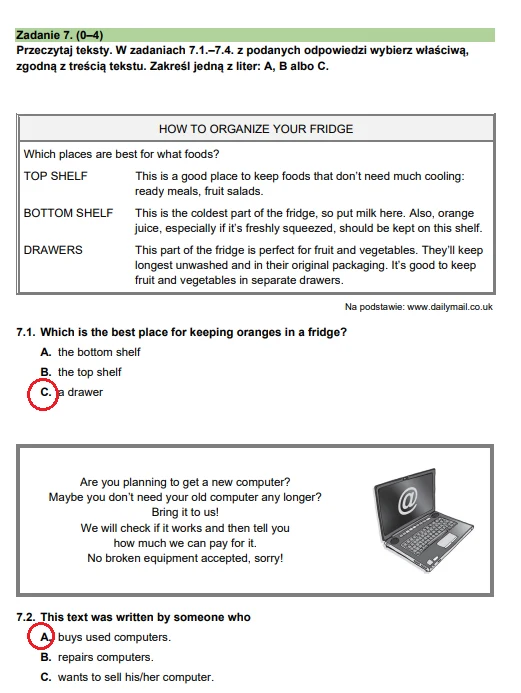 Zadanie 7. (0–4)
Przeczytaj teksty. W zadaniach 7.1.–7.4. z podanych odpowiedzi wybierz właściwą, zgodną z treścią tekstu. Zakreśl jedną z liter: A, B albo C.

HOW TO ORGANIZE YOUR FRIDGE

Which places are best for what foods?

| | |
|---|---|
| TOP SHELF | This is a good place to keep foods that don't need much cooling: ready meals, fruit salads. |
| BOTTOM SHELF | This is the coldest part of the fridge, so put milk here. Also, orange juice, especially if it's freshly squeezed, should be kept on this shelf. |
| DRAWERS | This part of the fridge is perfect for fruit and vegetables. They'll keep longest unwashed and in their original packaging. It's good to keep fruit and vegetables in separate drawers. |

Na podstawie: www.dailymail.co.uk

7.1. Which is the best place for keeping oranges in a fridge?
A. the bottom shelf
B. the top shelf
C. a drawer

Are you planning to get a new computer?
Maybe you don't need your old computer any longer?
Bring it to us!
We will check if it works and then tell you how much we can pay for it.
No broken equipment accepted, sorry!

@

7.2. This text was written by someone who
A. buys used computers.
B. repairs computers.
C. wants to sell his/her computer.