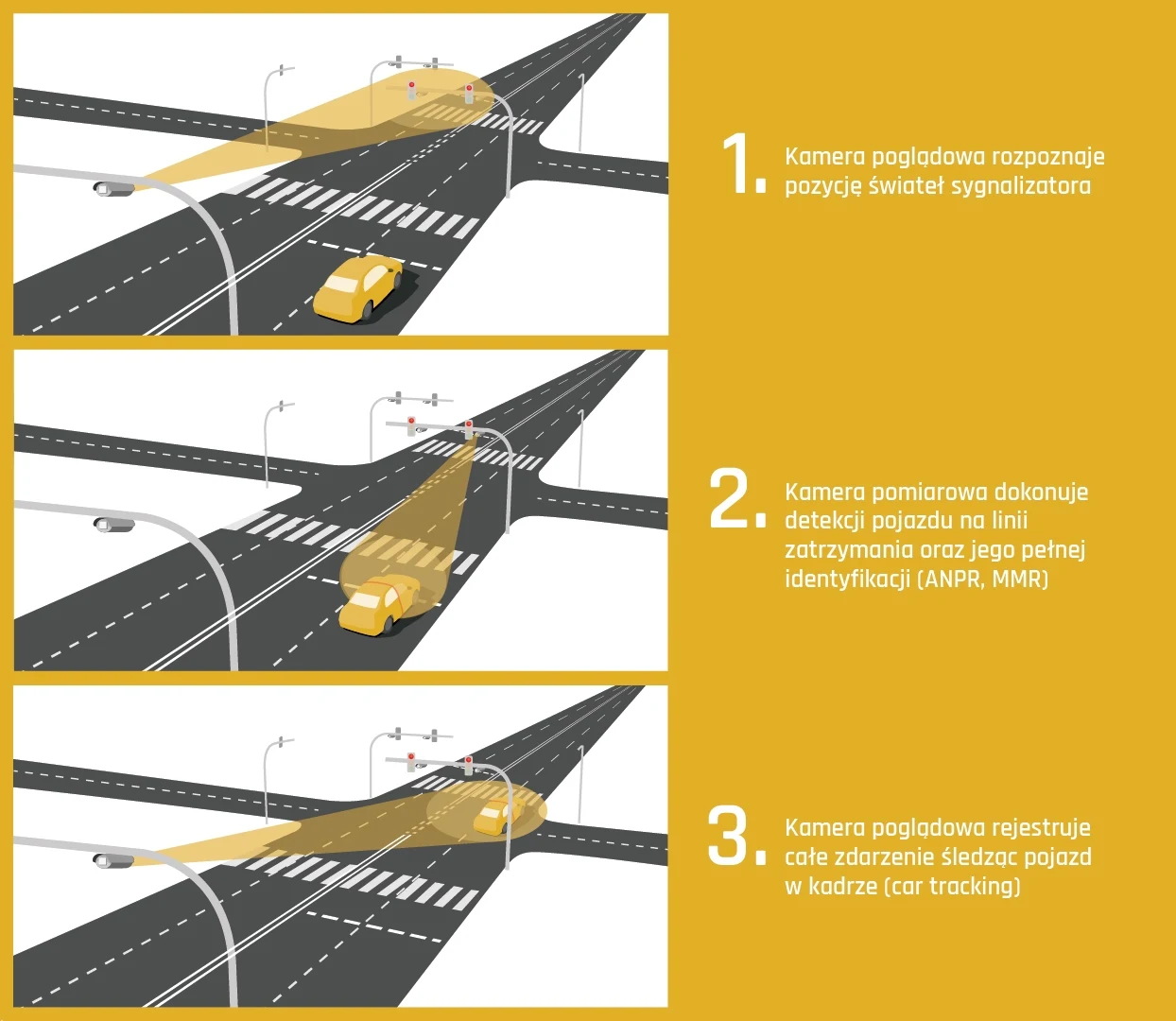 1. Kamera poglądowa rozpoznaje pozycję świateł sygnalizatora

2. Kamera pomiarowa dokonuje detekcji pojazdu na linii zatrzymania oraz jego pełnej identyfikacji (ANPR, MMR)

3. Kamera poglądowa rejestruje całe zdarzenie śledząc pojazd w kadrze (car tracking)