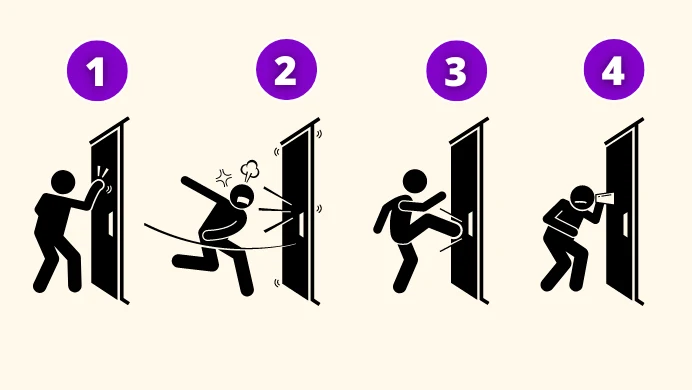 1

2

3

4