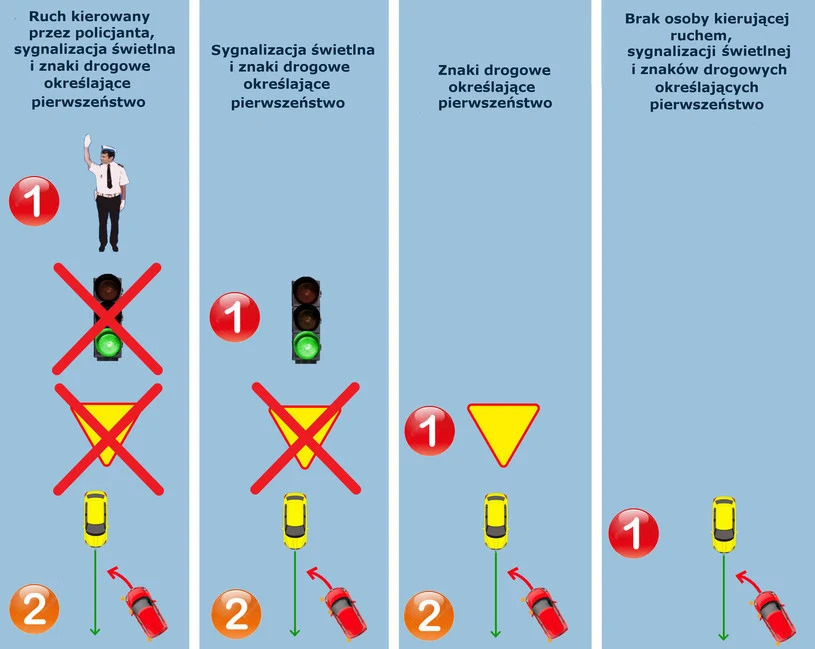 Ruch kierowany przez policjanta, sygnalizacja świetlna i znaki drogowe określające pierwszeństwo

1

2

Sygnalizacja świetlna i znaki drogowe określające pierwszeństwo

1

2

Znaki drogowe określające pierwszeństwo

1

2

Brak osoby kierującej ruchem, sygnalizacji świetlnej i znaków drogowych określających pierwszeństwo

1