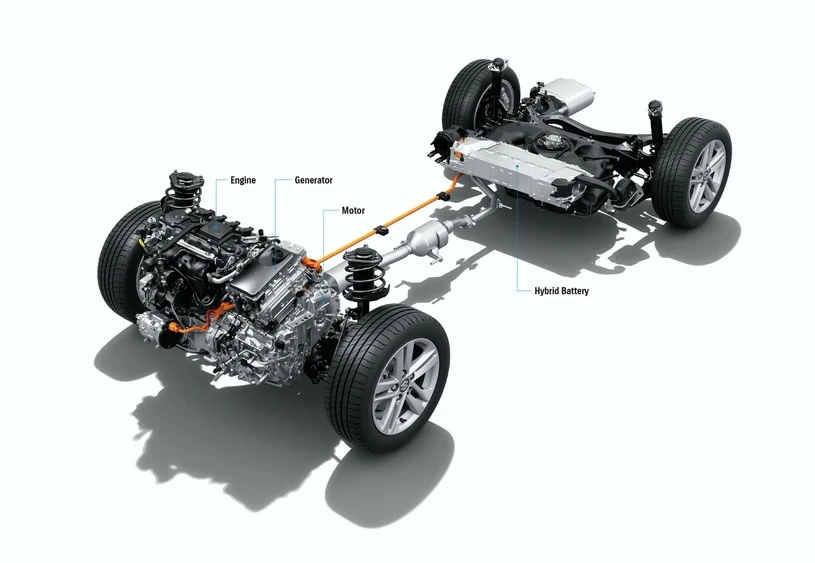 Engine
Generator
Motor
Hybrid Battery