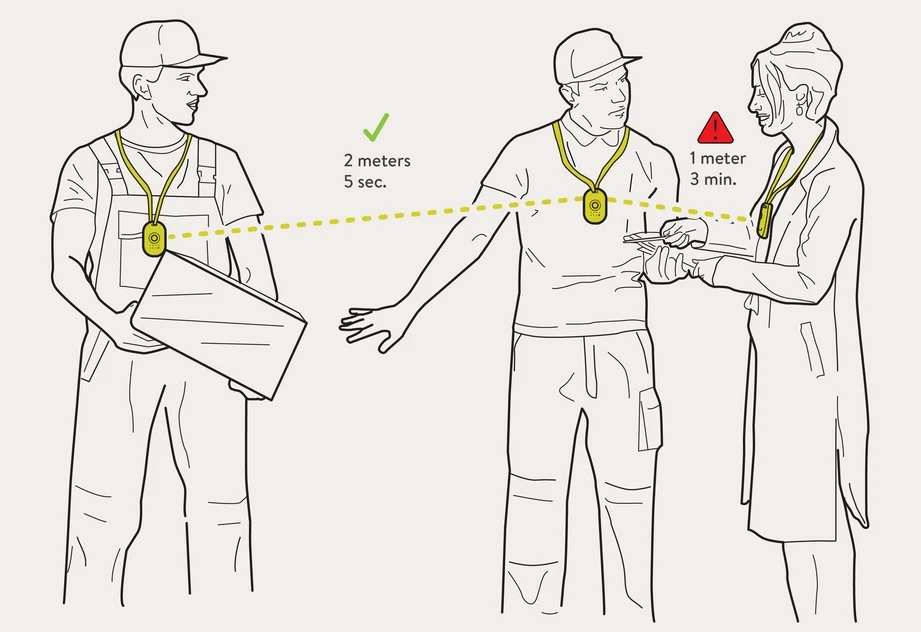 2 meters
5 sec.

1 meter
3 min.