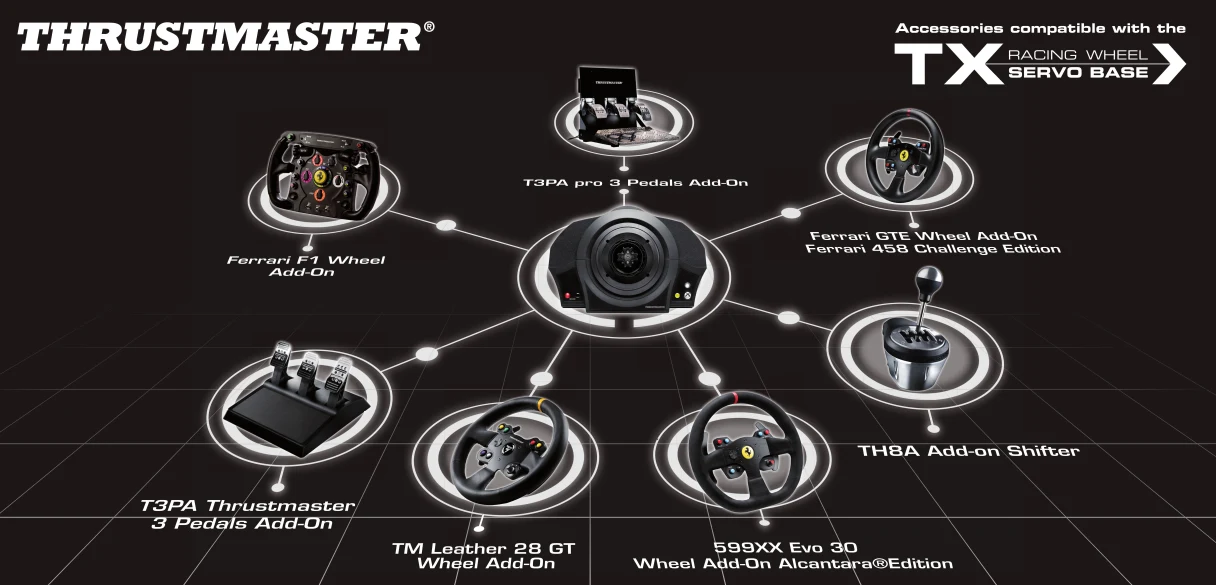 THRUSTMASTER®

Accessories compatible with the
TX RACING WHEEL SERVO BASE

T3PA pro 3 Pedals Add-On

Ferrari F1 Wheel Add-On

Ferrari GTE Wheel Add-On Ferrari 458 Challenge Edition

TH8A Add-on Shifter

T3PA Thrustmaster 3 Pedals Add-On

TM Leather 28 GT Wheel Add-On

599XX Evo 30 Wheel Add-On Alcantara®Edition