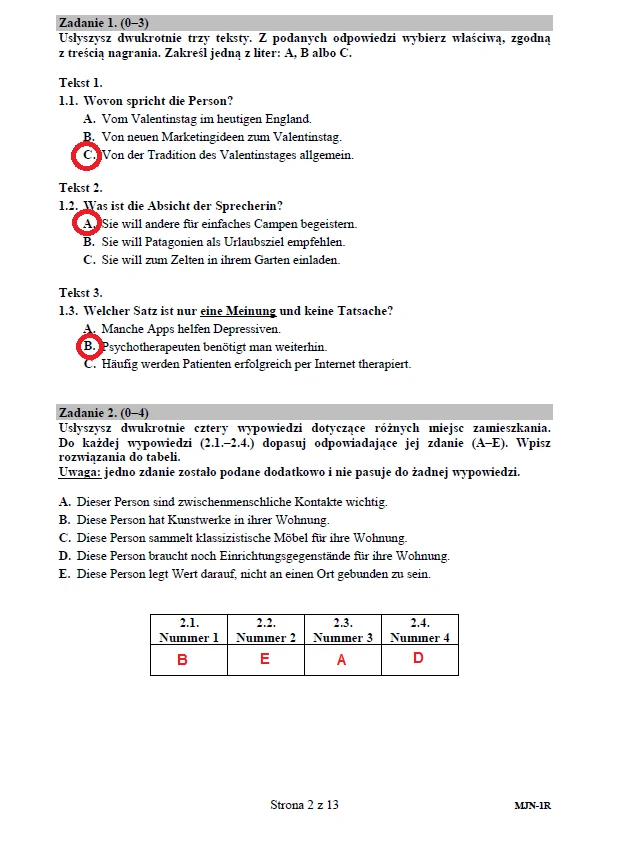 Zadanie 1. (0–3)
Usłyszysz dwukrotnie trzy teksty. Z podanych odpowiedzi wybierz właściwą, zgodną z treścią nagrania. Zakreśl jedną z liter: A, B albo C.

Tekst 1.
1.1. Wovon spricht die Person?
A. Vom Valentinstag im heutigen England.
B. Von neuen Marketingideen zum Valentinstag.
C. Von der Tradition des Valentinstages allgemein.

Tekst 2.
1.2. Was ist die Absicht der Sprecherin?
A. Sie will andere für einfaches Campen begeistern.
B. Sie will Patagonien als Urlaubsziel empfehlen.
C. Sie will zum Zelten in ihrem Garten einladen.

Tekst 3.
1.3. Welcher Satz ist nur eine Meinung und keine Tatsache?
A. Manche Apps helfen Depressiven.
B. Psychotherapeuten benötigt man weiterhin.
C. Häufig werden Patienten erfolgreich per Internet therapiert.

Zadanie 2. (0–4)
Usłyszysz dwukrotnie cztery wypowiedzi dotyczące różnych miejsc zamieszkania. Do każdej wypowiedzi (2.1.–2.4.) dopasuj odpowiadające jej zdanie (A–E). Wpisz rozwiązania do tabeli.
Uwaga: jedno zdanie zostało podane dodatkowo i nie pasuje do żadnej wypowiedzi.

A. Dieser Person sind zwischenmenschliche Kontakte wichtig.
B. Diese Person hat Kunstwerke in ihrer Wohnung.
C. Diese Person sammelt klassizistische Möbel für ihre Wohnung.
D. Diese Person braucht noch Einrichtungsgegenstände für ihre Wohnung.
E. Diese Person legt Wert darauf, nicht an einen Ort gebunden zu sein.

| 2.1. Nummer 1 | 2.2. Nummer 2 | 2.3. Nummer 3 | 2.4. Nummer 4 |
|---|---|---|---|
| B | E | A | D |

Strona 2 z 13
MJN-1R