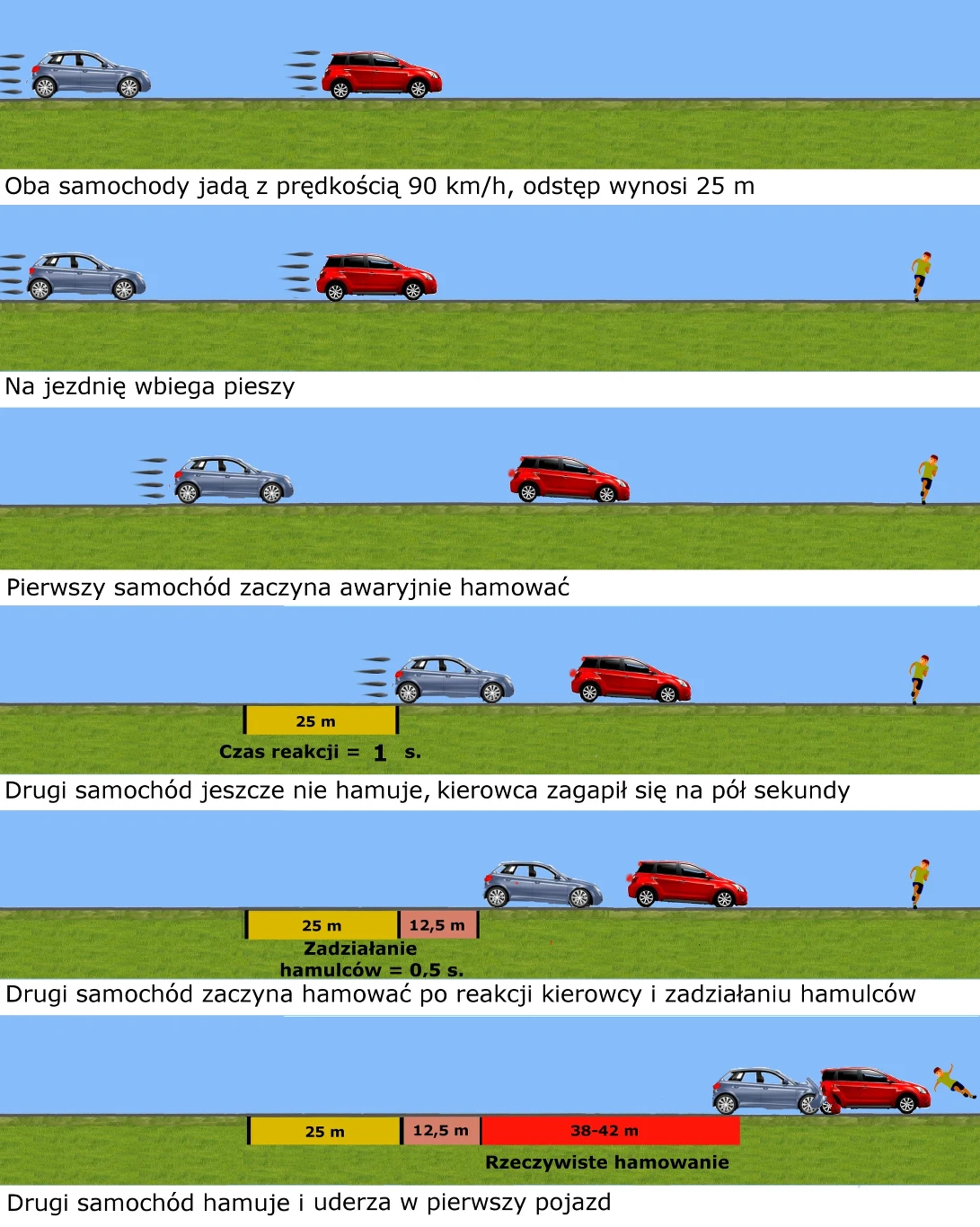 Oba samochody jadą z prędkością 90 km/h, odstęp wynosi 25 m

Na jezdnię wbiega pieszy

Pierwszy samochód zaczyna awaryjnie hamować

25 m
Czas reakcji = 1 s.

Drugi samochód jeszcze nie hamuje, kierowca zagapił się na pół sekundy

25 m
12,5 m
Zadziałanie hamulców = 0,5 s.

Drugi samochód zaczyna hamować po reakcji kierowcy i zadziałaniu hamulców

25 m
12,5 m
38-42 m
Rzeczywiste hamowanie

Drugi samochód hamuje i uderza w pierwszy pojazd