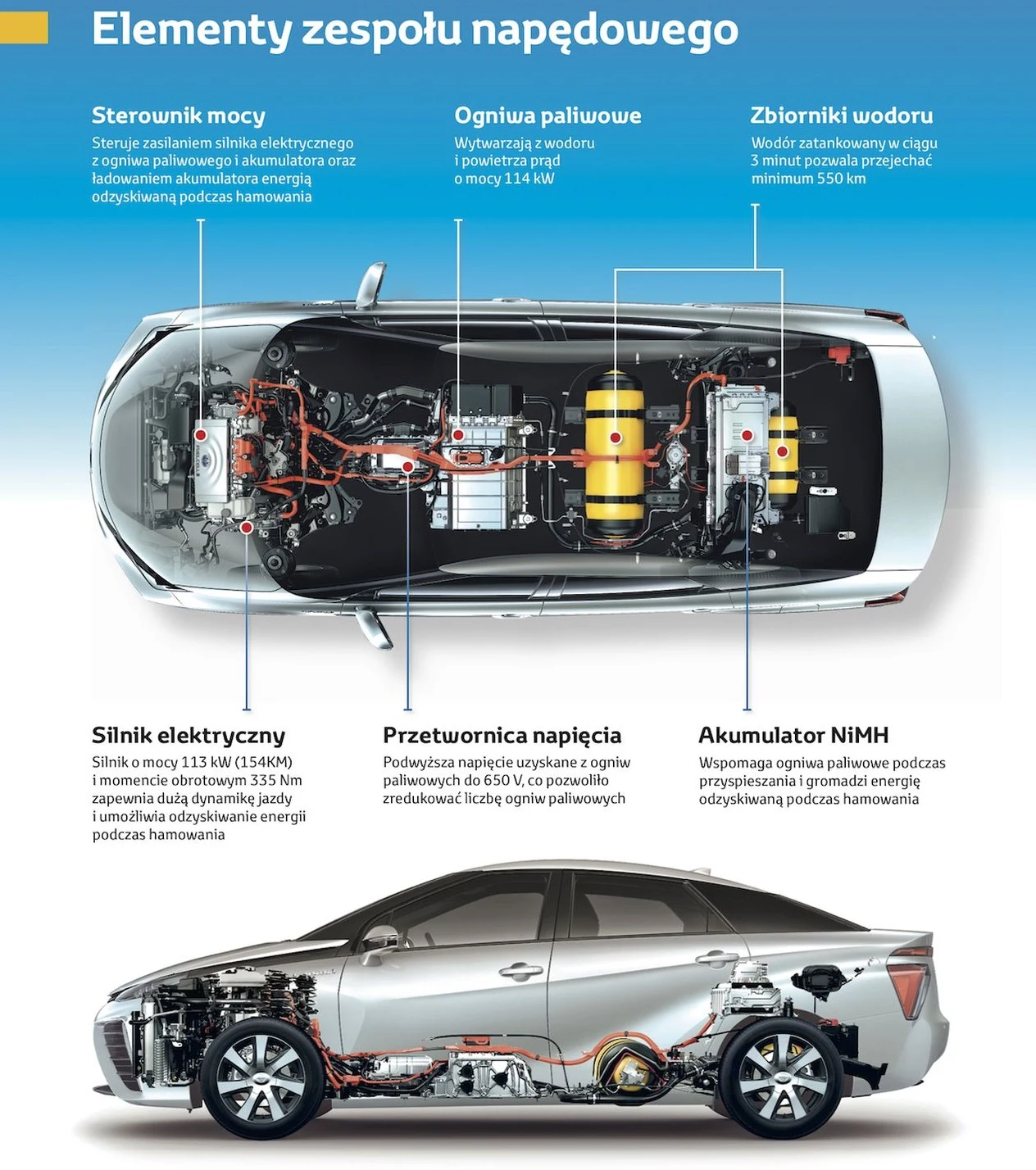 Elementy zespołu napędowego

Sterownik mocy
Steruje zasilaniem silnika elektrycznego z ogniwa paliwowego i akumulatora oraz ładowaniem akumulatora energią odzyskiwaną podczas hamowania

Ogniwa paliwowe
Wytwarzają z wodoru i powietrza prąd o mocy 114 kW

Zbiorniki wodoru
Wodór zatankowany w ciągu 3 minut pozwala przejechać minimum 550 km

Silnik elektryczny
Silnik o mocy 113 kW (154KM) i momencie obrotowym 335 Nm zapewnia dużą dynamikę jazdy i umożliwia odzyskiwanie energii podczas hamowania

Przetwornica napięcia
Podwyższa napięcie uzyskane z ogniw paliwowych do 650 V, co pozwoliło zredukować liczbę ogniw paliwowych

Akumulator NiMH
Wspomaga ogniwa paliwowe podczas przyspieszania i gromadzi energię odzyskiwaną podczas hamowania