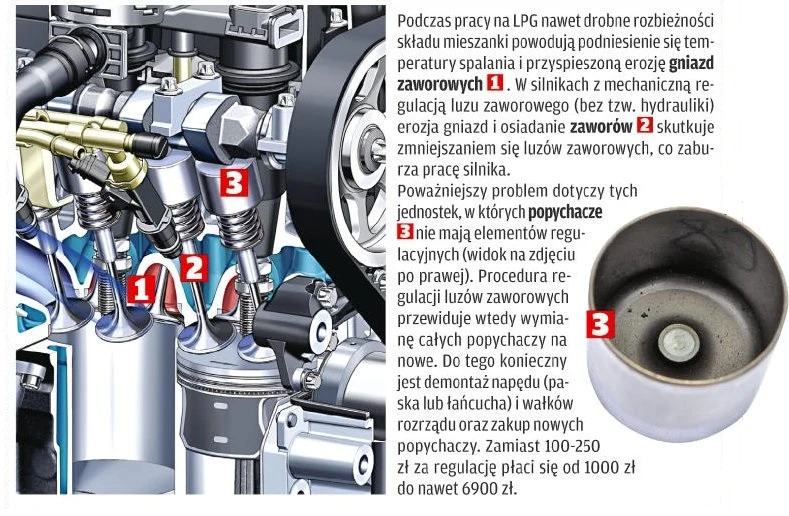 3
1
2

Podczas pracy na LPG nawet drobne rozbieżności składu mieszanki powodują podniesienie się temperatury spalania i przyspieszoną erozję **gniazd zaworowych** 1 . W silnikach z mechaniczną regulacją luzu zaworowego (bez tzw. hydrauliki) erozja gniazd i osiadanie **zaworów** 2 skutkuje zmniejszaniem się luzów zaworowych, co zaburza pracę silnika.
Poważniejszy problem dotyczy tych jednostek, w których **popychacze** 3 nie mają elementów regulacyjnych (widok na zdjęciu po prawej). Procedura regulacji luzów zaworowych przewiduje wtedy wymianę całych popychaczy na nowe. Do tego konieczny jest demontaż napędu (paska lub łańcucha) i wałków rozrządu oraz zakup nowych popychaczy. Zamiast 100-250 zł za regulację płaci się od 1000 zł do nawet 6900 zł.

3