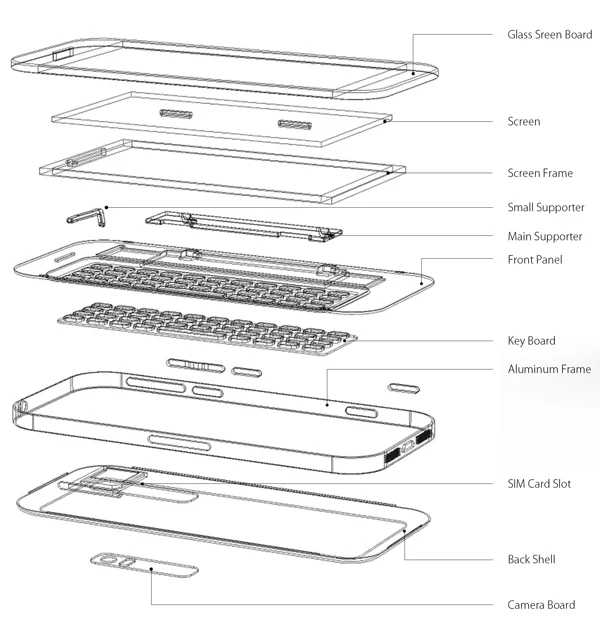 Glass Sreen Board

Screen

Screen Frame

Small Supporter

Main Supporter

Front Panel

Key Board

Aluminum Frame

SIM Card Slot

Back Shell

Camera Board