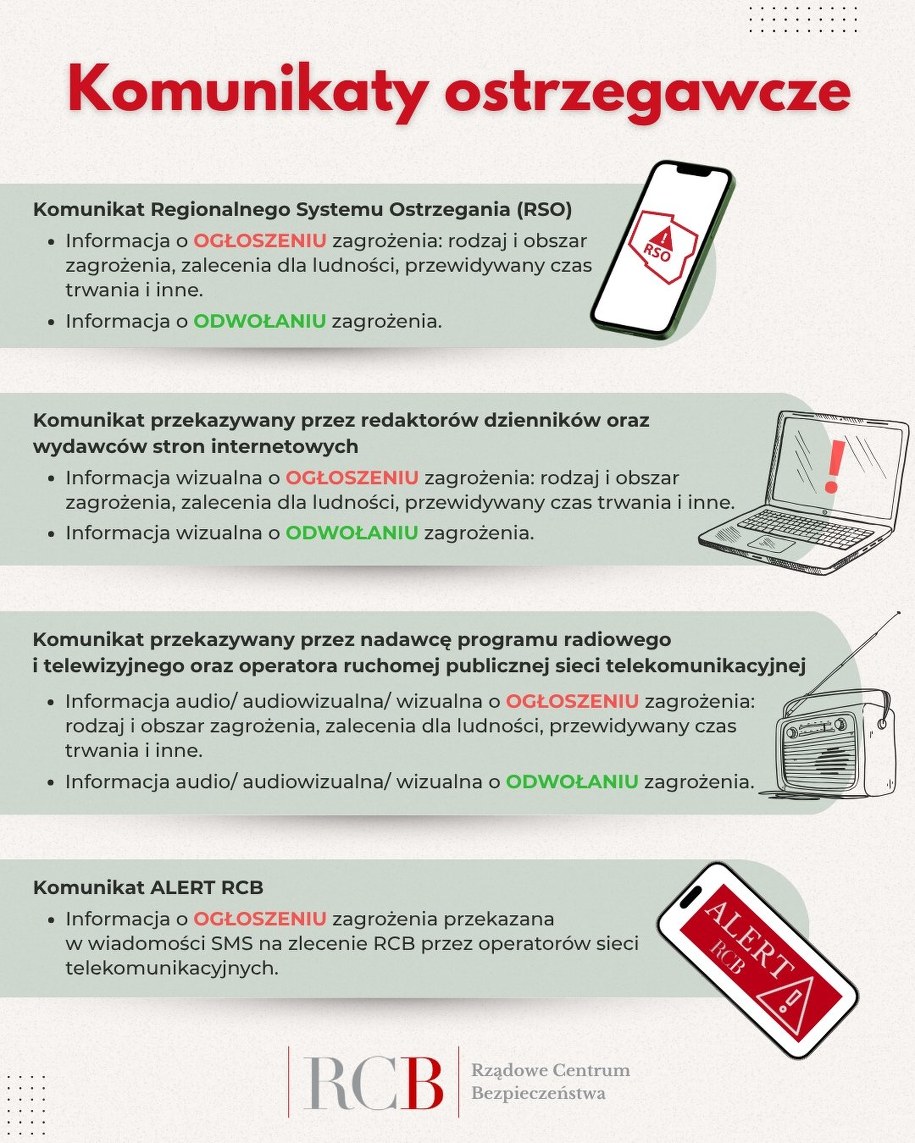 Komunikaty ostrzegawcze

Komunikat Regionalnego Systemu Ostrzegania (RSO)
• Informacja o OGŁOSZENIU zagrożenia: rodzaj i obszar zagrożenia, zalecenia dla ludności, przewidywany czas trwania i inne.
• Informacja o ODWOŁANIU zagrożenia.

RSO

Komunikat przekazywany przez redaktorów dzienników oraz wydawców stron internetowych
• Informacja wizualna o OGŁOSZENIU zagrożenia: rodzaj i obszar zagrożenia, zalecenia dla ludności, przewidywany czas trwania i inne.
• Informacja wizualna o ODWOŁANIU zagrożenia.

Komunikat przekazywany przez nadawcę programu radiowego i telewizyjnego oraz operatora ruchomej publicznej sieci telekomunikacyjnej
• Informacja audio/ audiowizualna/ wizualna o OGŁOSZENIU zagrożenia: rodzaj i obszar zagrożenia, zalecenia dla ludności, przewidywany czas trwania i inne.
• Informacja audio/ audiowizualna/ wizualna o ODWOŁANIU zagrożenia.

Komunikat ALERT RCB
• Informacja o OGŁOSZENIU zagrożenia przekazana w wiadomości SMS na zlecenie RCB przez operatorów sieci telekomunikacyjnych.

ALERT RCB

RCB Rządowe Centrum Bezpieczeństwa